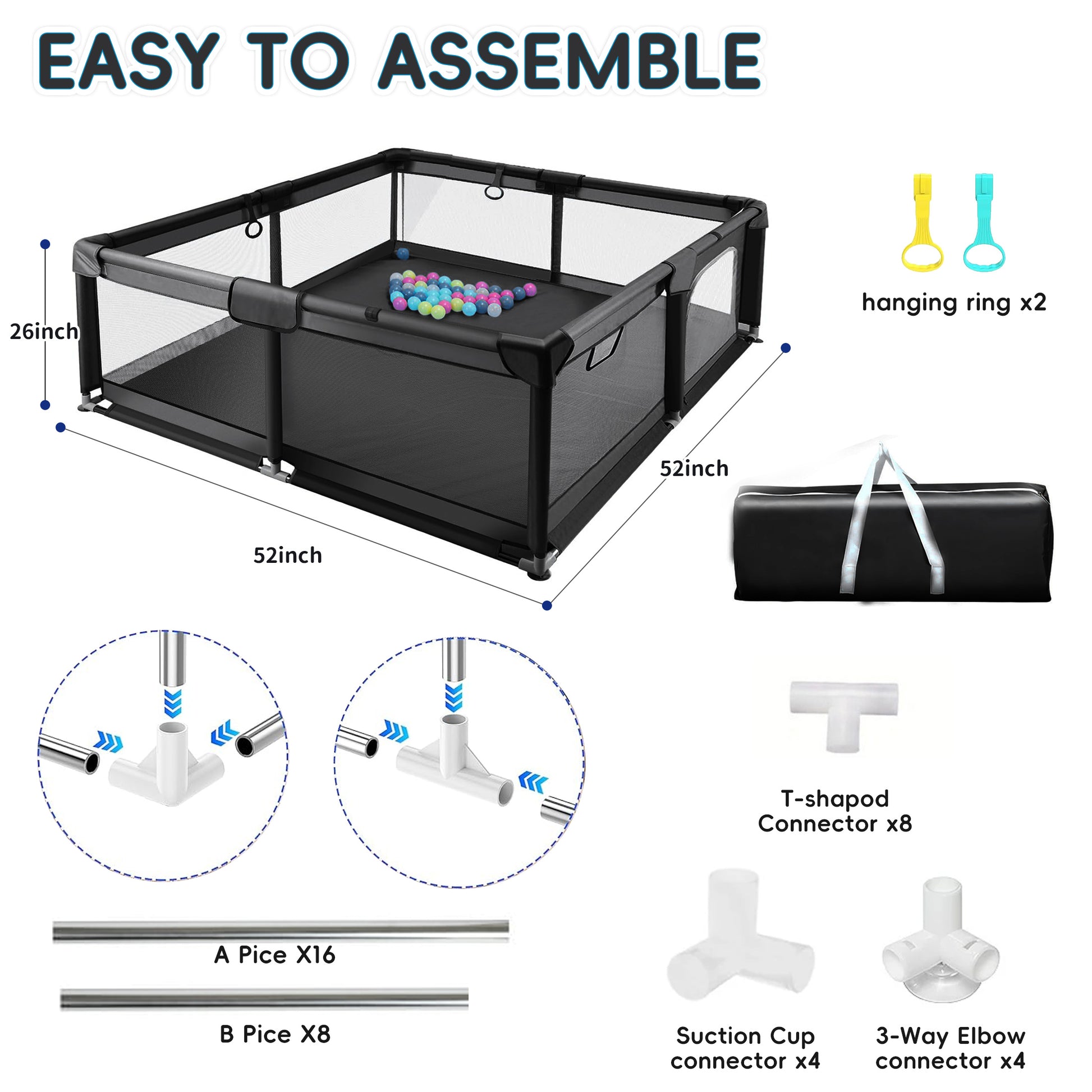 EASY TO ASSEMBLE

26inch

52inch

52inch

hanging ring x2

T-shapod Connector x8

A Pice X16

B Pice X8

Suction Cup connector x4

3-Way Elbow connector x4