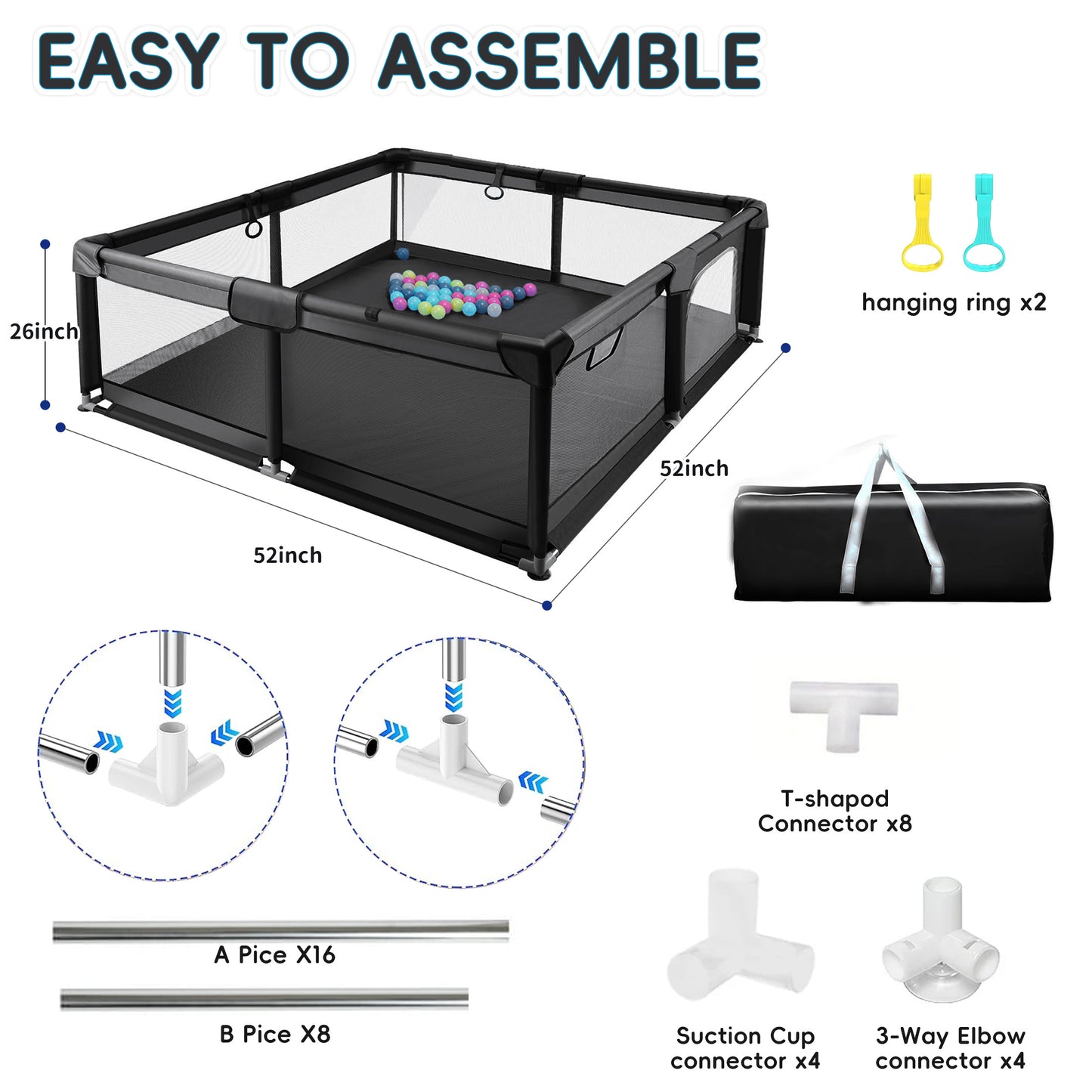 EASY TO ASSEMBLE

26inch

52inch

52inch

hanging ring x2

T-shapod Connector x8

A Pice X16

B Pice X8

Suction Cup connector x4

3-Way Elbow connector x4