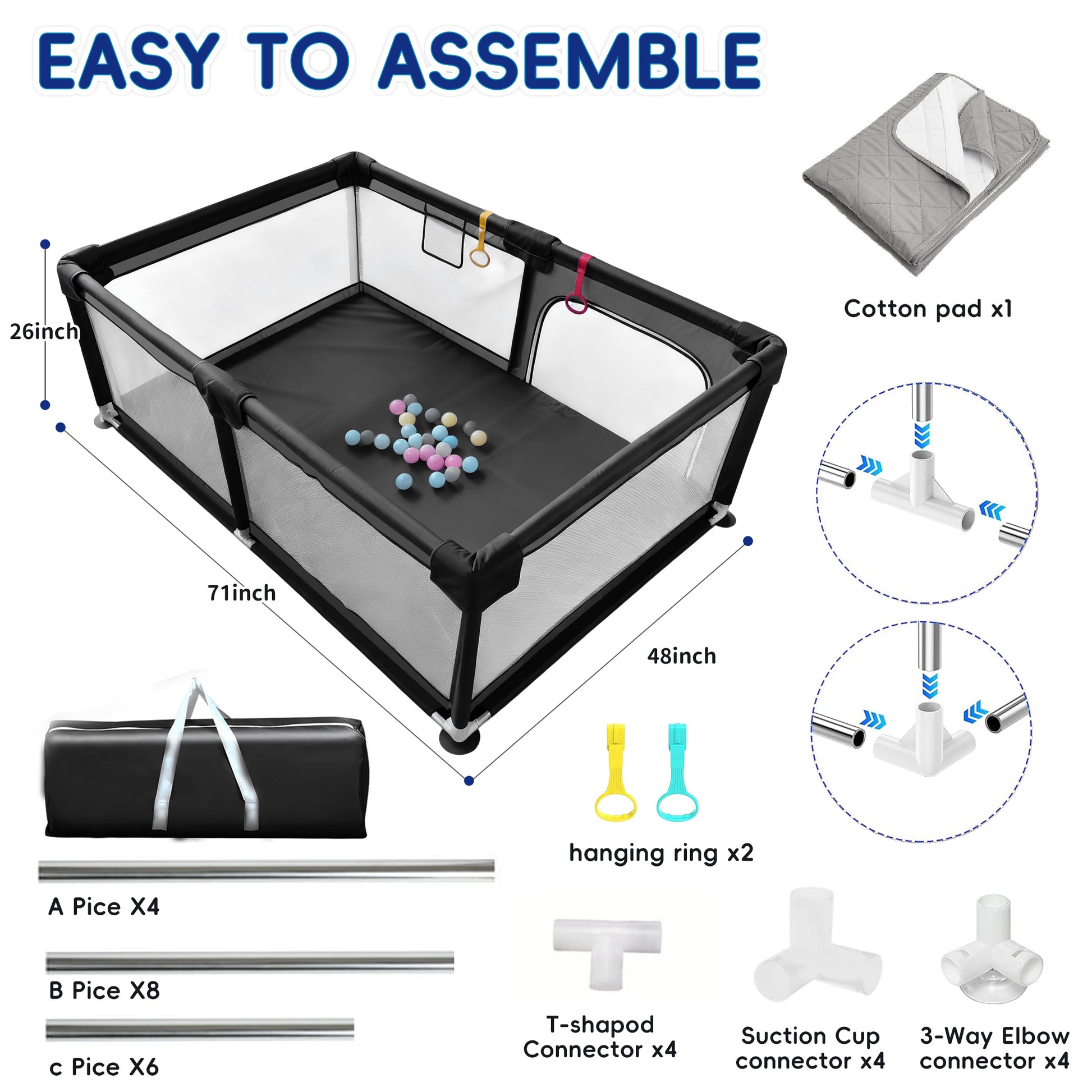 EASY TO ASSEMBLE

26inch

71inch

48inch

Cotton pad x1

hanging ring x2

A Pice X4

B Pice X8

c Pice X6

T-shapod Connector x4

Suction Cup connector x4

3-Way Elbow connector x4