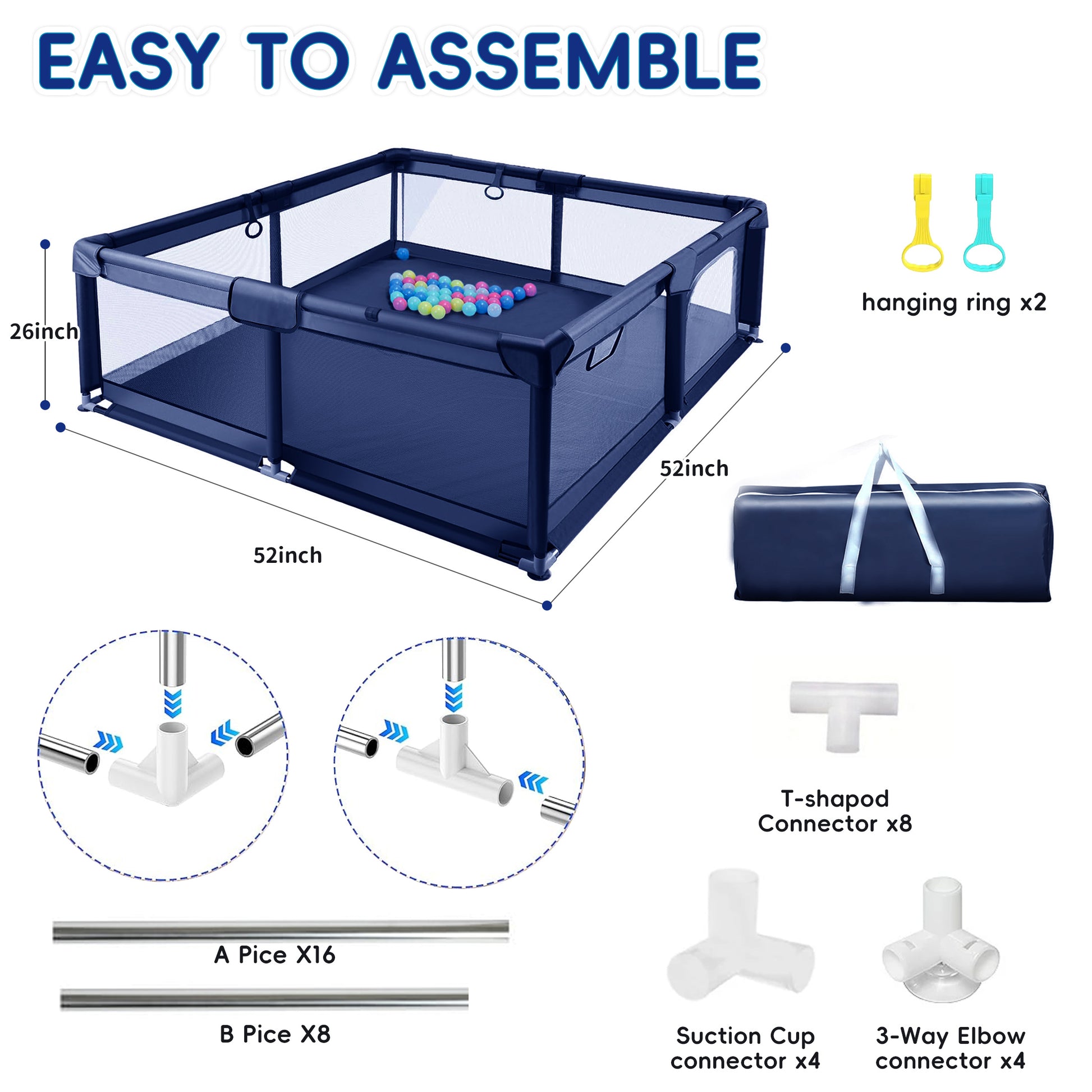 EASY TO ASSEMBLE

26inch

52inch

52inch

hanging ring x2

T-shapod Connector x8

A Pice X16

B Pice X8

Suction Cup connector x4

3-Way Elbow connector x4