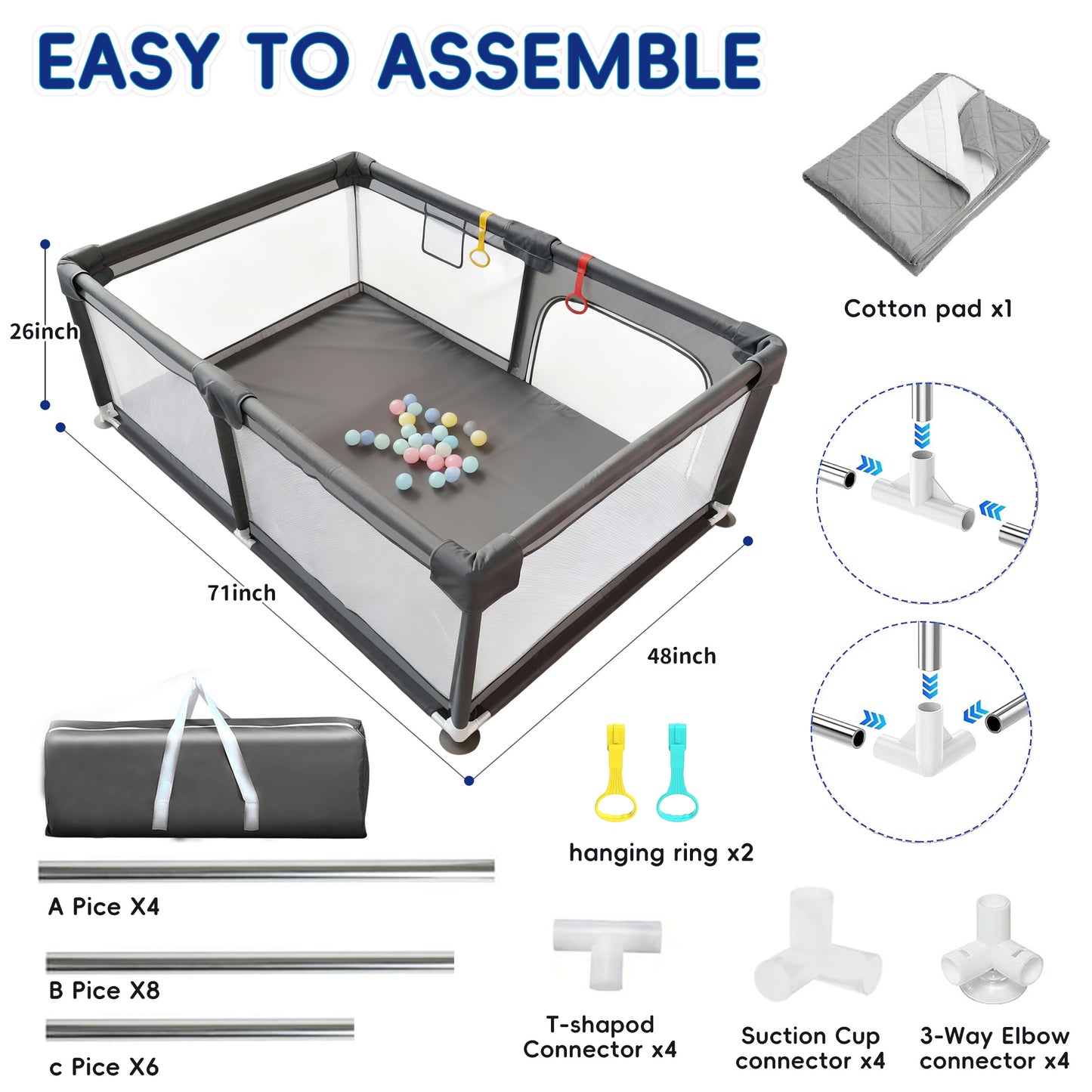 EASY TO ASSEMBLE

Cotton pad x1

26inch

71inch

48inch

hanging ring x2

A Pice X4

B Pice X8

c Pice X6

T-shapod Connector x4

Suction Cup connector x4

3-Way Elbow connector x4