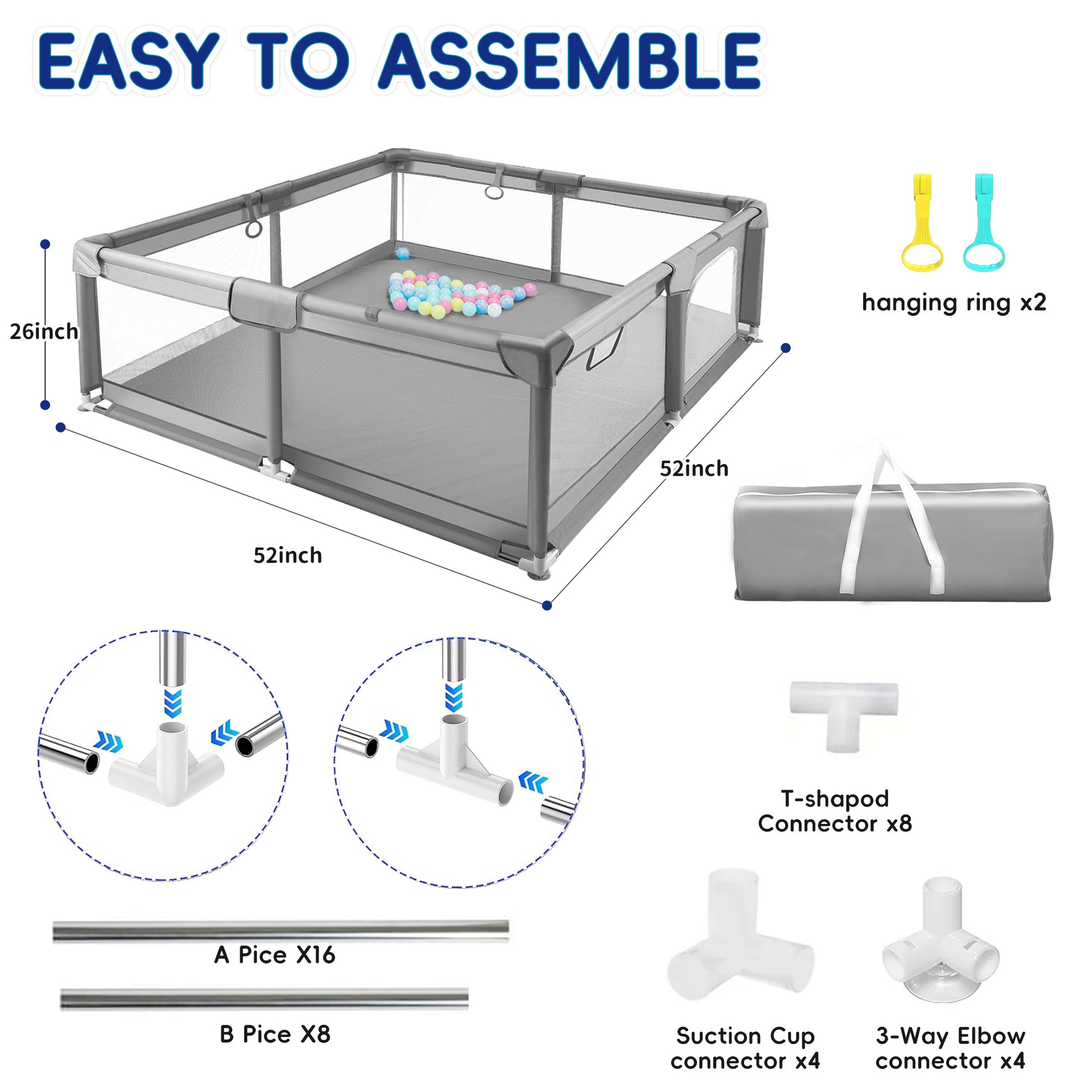 EASY TO ASSEMBLE

26inch

52inch

52inch

hanging ring x2

T-shapod Connector x8

A Pice X16

B Pice X8

Suction Cup connector x4

3-Way Elbow connector x4