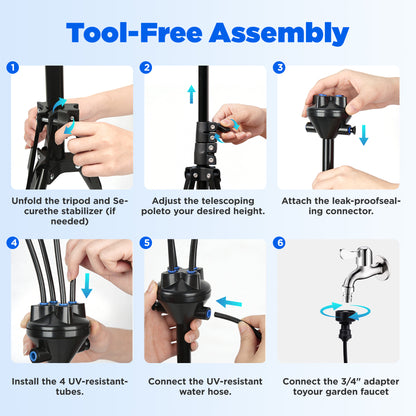 Tool-Free Assembly

1

Unfold the tripod and Securethe stabilizer (if needed)

2

Adjust the telescoping poleto your desired height.

3

Attach the leak-proofsealing connector.

4

Install the 4 UV-resistant-tubes.

5

Connect the UV-resistant water hose.

6

Connect the 3/4" adapter toyour garden faucet