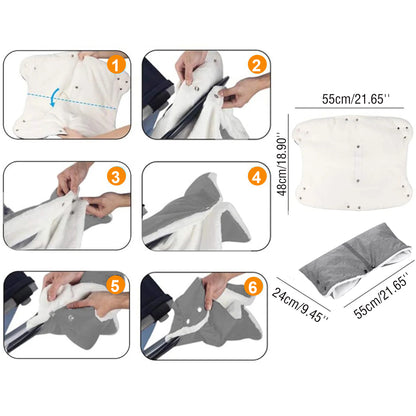 1
2
3
4
5
6
55cm/21.65''
48cm/18.90''
24cm/9.45''
55cm/21.65''