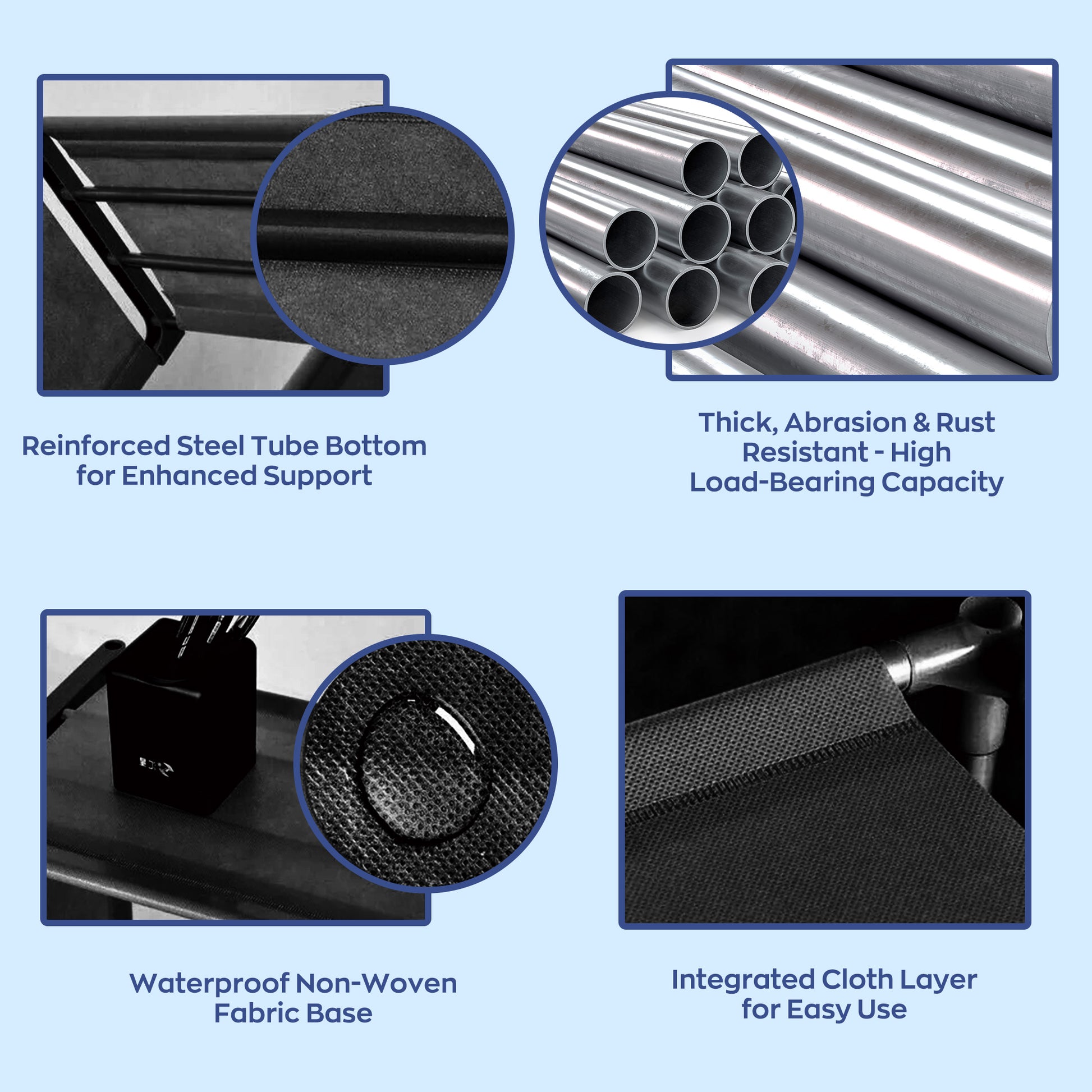 Reinforced Steel Tube Bottom for Enhanced Support

Thick, Abrasion & Rust Resistant - High Load-Bearing Capacity

Waterproof Non-Woven Fabric Base

Integrated Cloth Layer for Easy Use