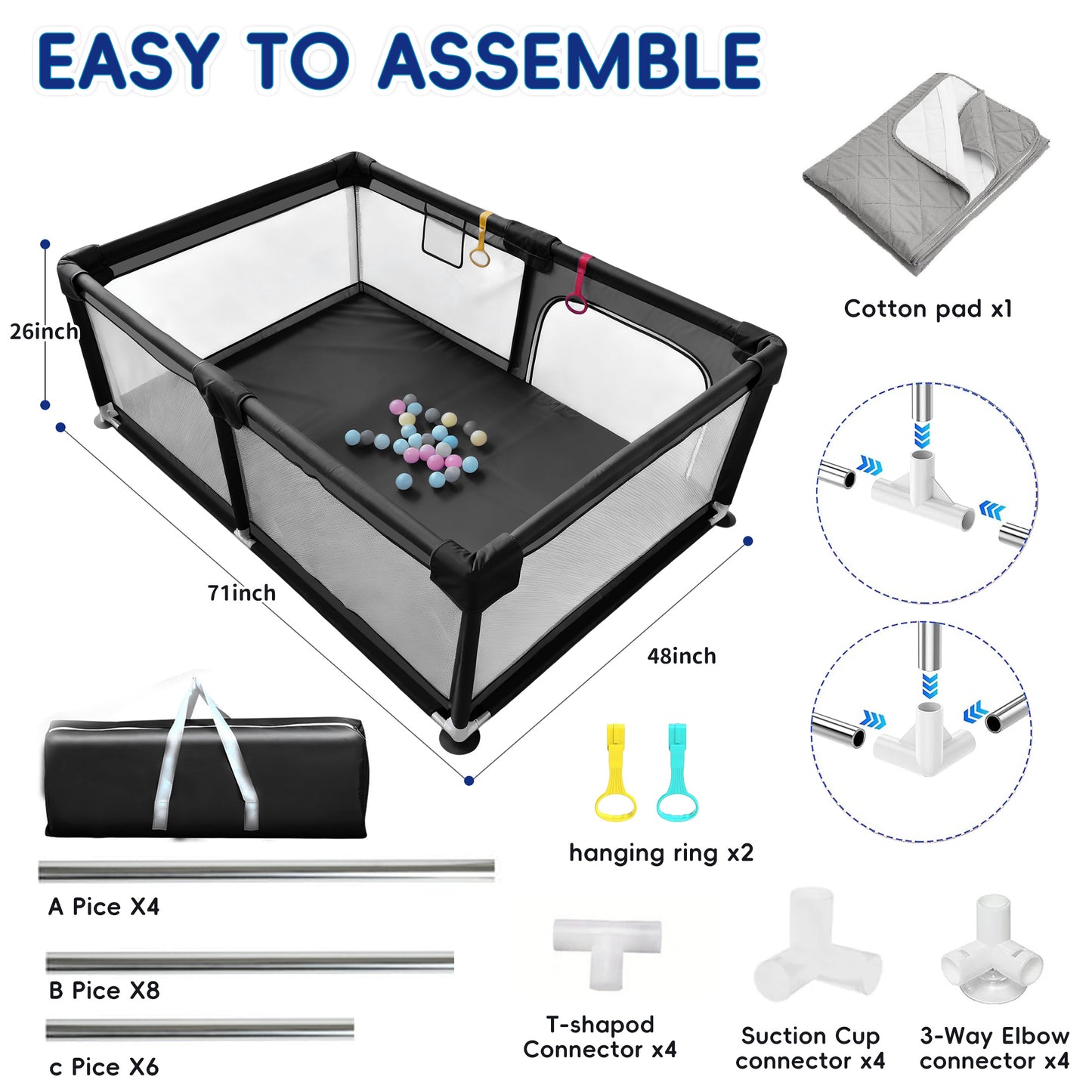 EASY TO ASSEMBLE

Cotton pad x1

26inch

71inch

48inch

hanging ring x2

A Pice X4

B Pice X8

c Pice X6

T-shapod Connector x4

Suction Cup connector x4

3-Way Elbow connector x4