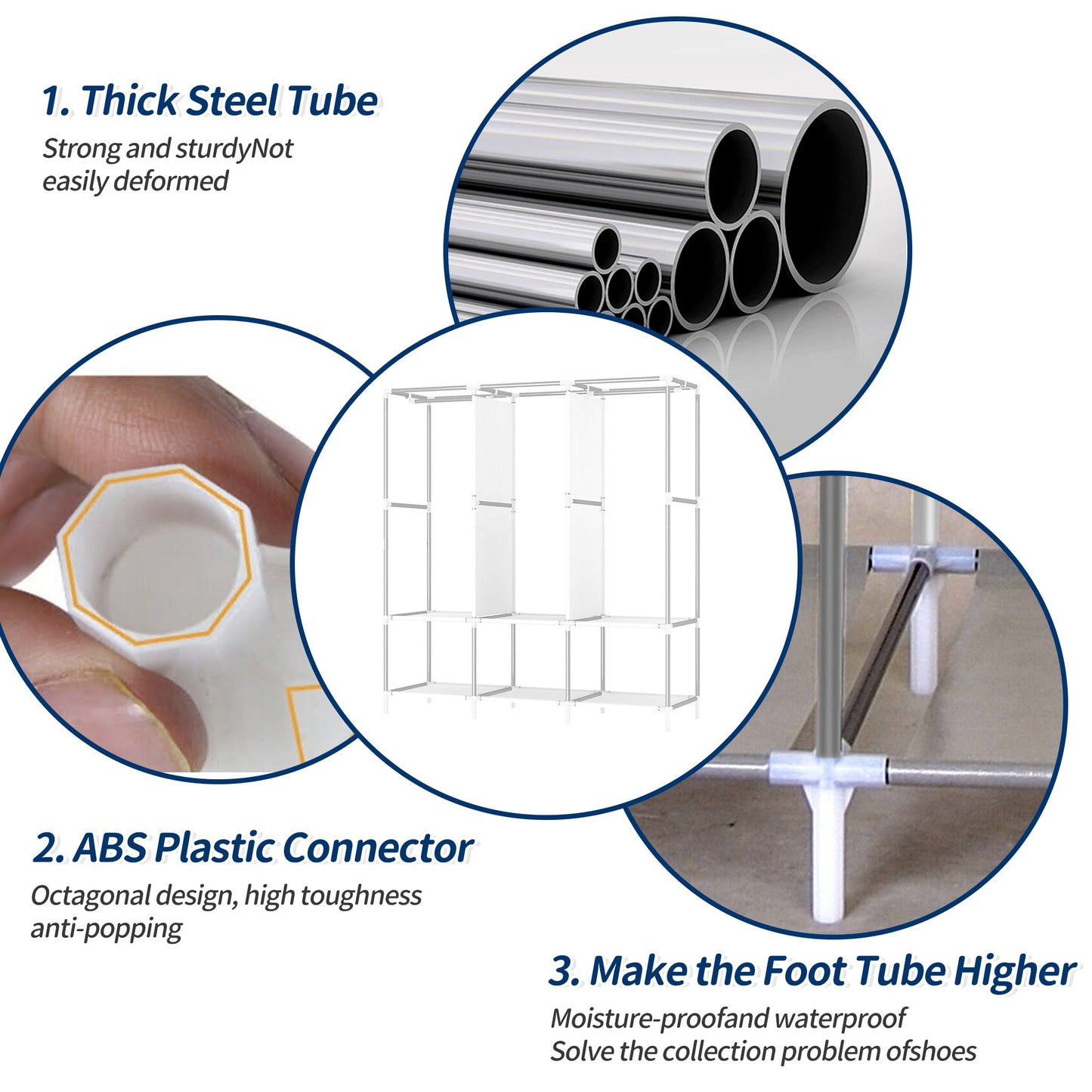 1. Thick Steel Tube

Strong and sturdyNot easily deformed

2. ABS Plastic Connector

Octagonal design, high toughness anti-popping

3. Make the Foot Tube Higher

Moisture-proofand waterproof
Solve the collection problem ofshoes