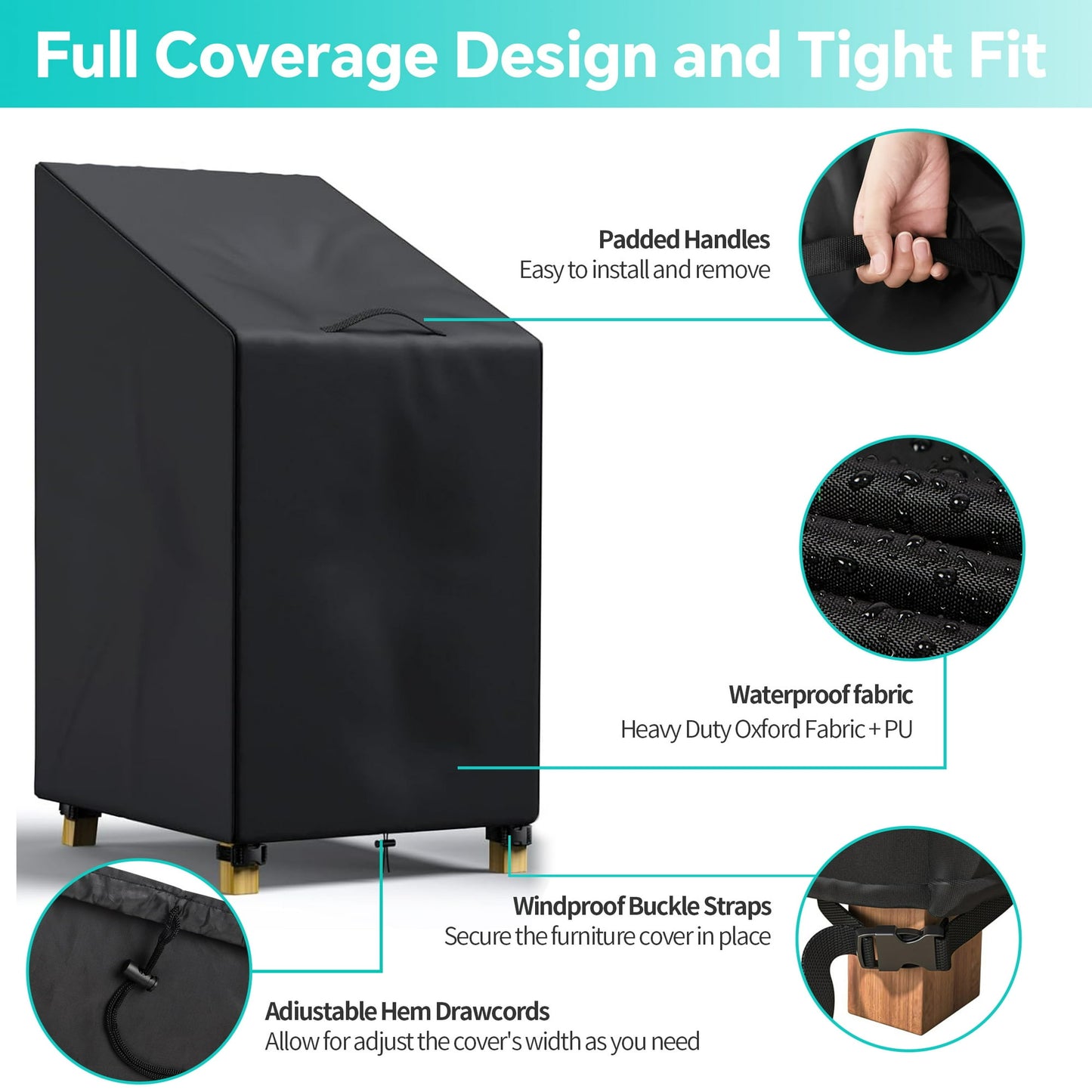 Full Coverage Design and Tight Fit

Padded Handles
Easy to install and remove

Waterproof fabric
Heavy Duty Oxford Fabric + PU

Windproof Buckle Straps
Secure the furniture cover in place

Adiustable Hem Drawcords
Allow for adjust the cover's width as you need