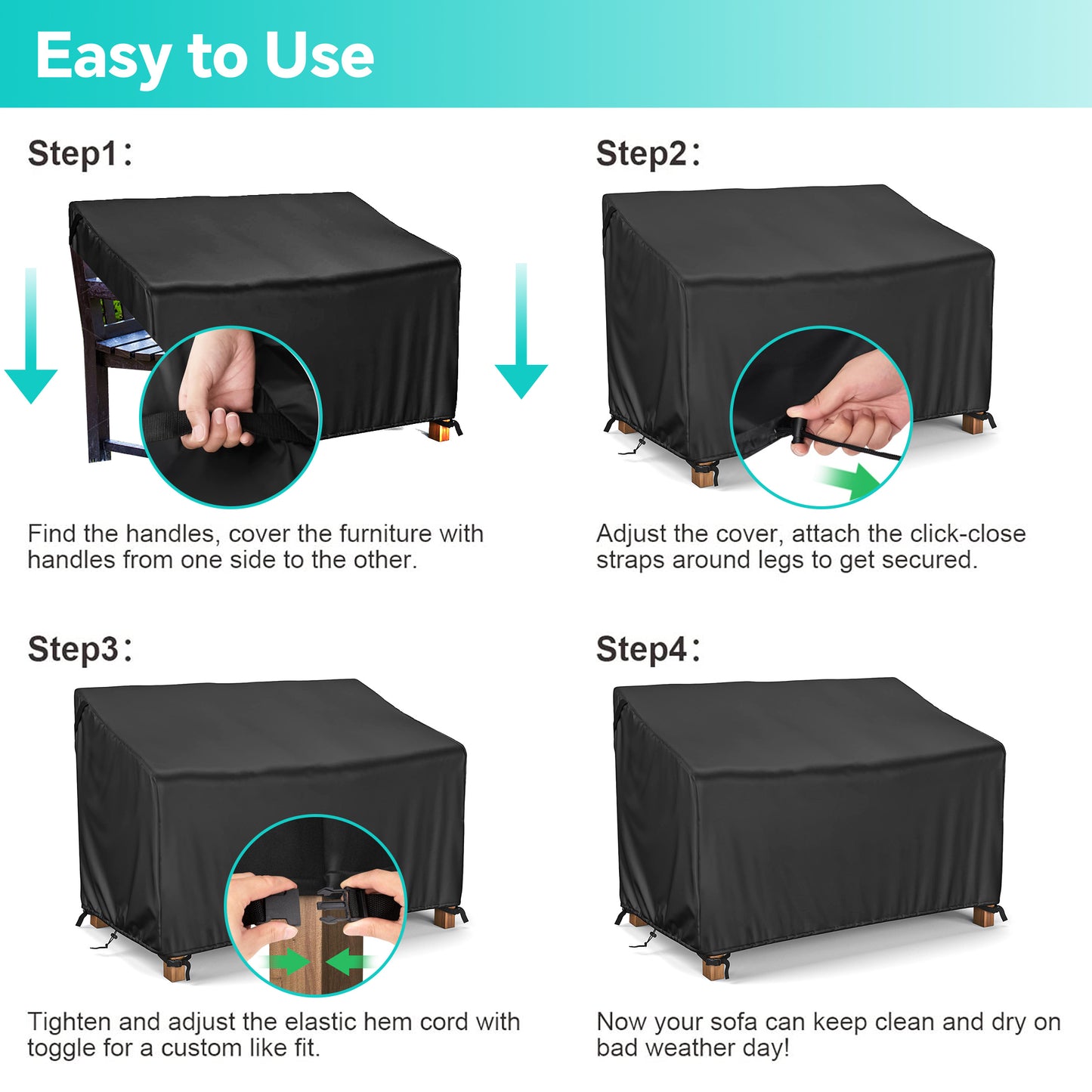 Easy to Use

Step1：

Find the handles, cover the furniture with handles from one side to the other.

Step2：

Adjust the cover, attach the click-close straps around legs to get secured.

Step3：

Tighten and adjust the elastic hem cord with toggle for a custom like fit.

Step4：

Now your sofa can keep clean and dry on bad weather day!